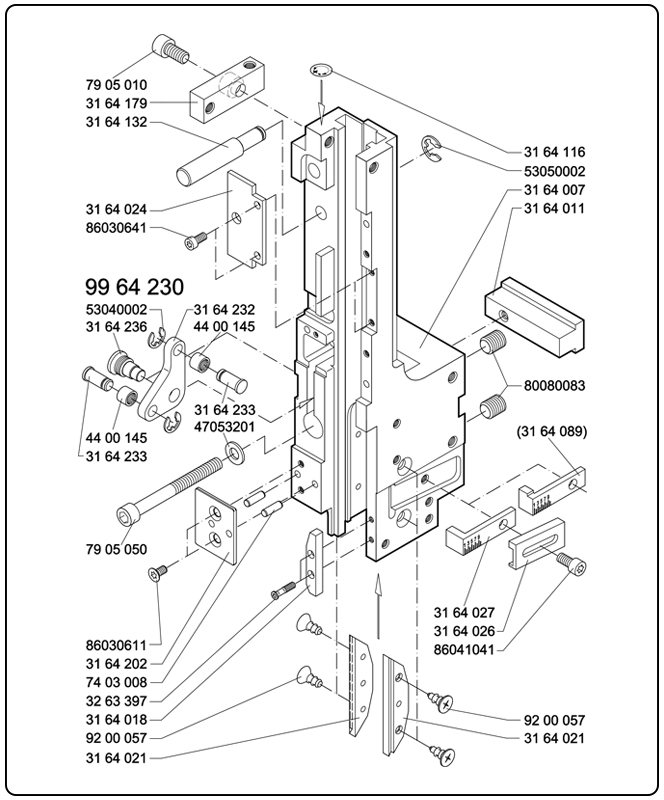 79 05 010
31 64 179
31 64 132
31 64 024
86030641
99 64 230
53040002
31 64 236
31 64 232
44 00 145
31 64 233
47053201
44 00 145
31 64 233
79 05 050
86030611
31 64 202
74 03 008
32 63 397
31 64 018
92 00 057
31 64 021
31 64 116
53050002
31 64 007
31 64 011
80080083
(31 64 089)
31 64 027
31 64 026
86041041
92 00 057
31 64 021