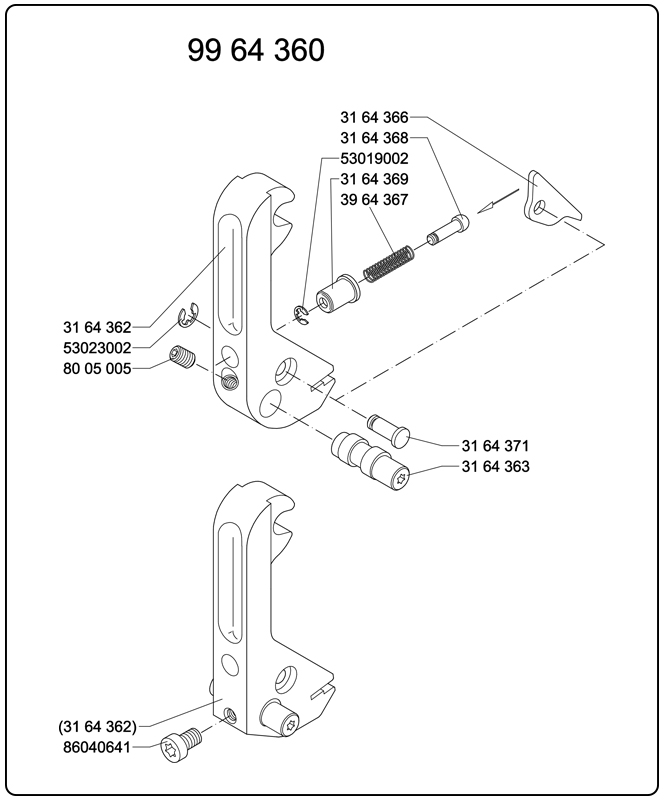 99 64 360

31 64 366
31 64 368
53019002
31 64 369
39 64 367

31 64 362
53023002
80 05 005

31 64 371
31 64 363

(31 64 362)
86040641