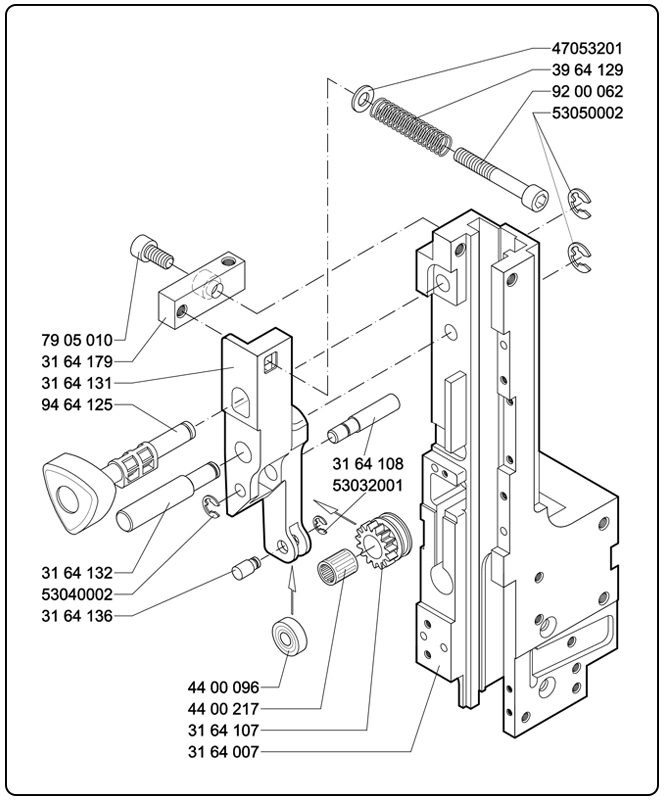 47053201
39 64 129
92 00 062
53050002
79 05 010
31 64 179
31 64 131
94 64 125
31 64 108
53032001
31 64 132
53040002
31 64 136
44 00 096
44 00 217
31 64 107
31 64 007