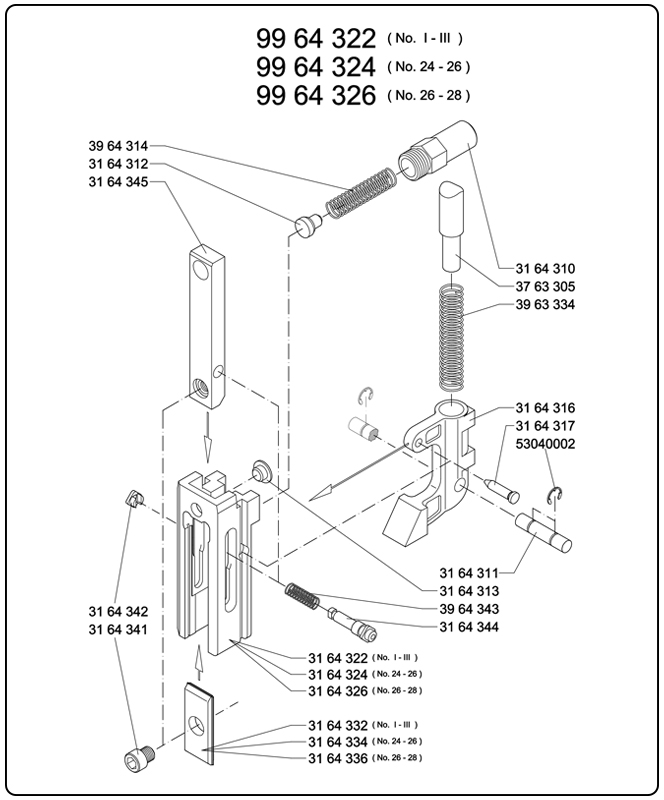 99 64 322 ( No. I - III )
99 64 324 ( No. 24 - 26 )
99 64 326 ( No. 26 - 28 )

39 64 314
31 64 312
31 64 345

31 64 310
37 63 305
39 63 334

31 64 316
31 64 317
53040002

31 64 311
31 64 313
39 64 343
31 64 344

31 64 342
31 64 341

31 64 322 ( No. I - III )
31 64 324 ( No. 24 - 26 )
31 64 326 ( No. 26 - 28 )

31 64 332 ( No. I - III )
31 64 334 ( No. 24 - 26 )
31 64 336 ( No. 26 - 28 )