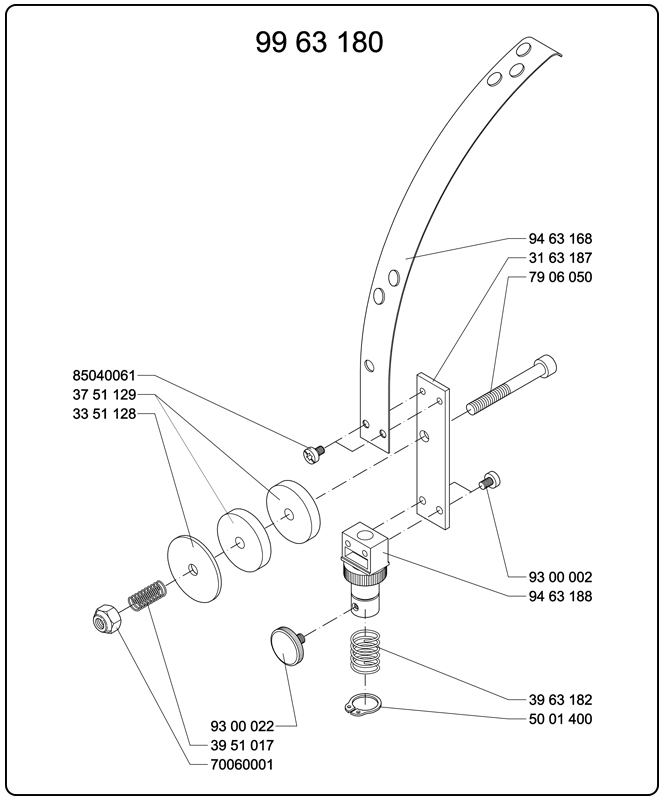 99 63 180

94 63 168
31 63 187
79 06 050

85040061
37 51 129
33 51 128

93 00 002
94 63 188

39 63 182
50 01 400

93 00 022
39 51 017
70060001