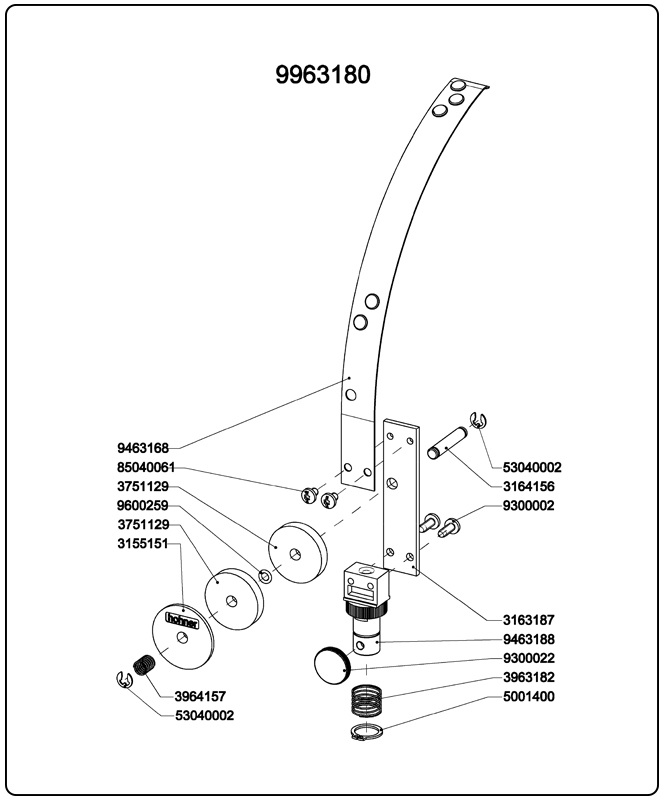 9963180

9463168
85040061
3751129
9600259
3751129
3155151

hohner

3964157
53040002

53040002
3164156
9300002

3163187
9463188
9300022
3963182
5001400