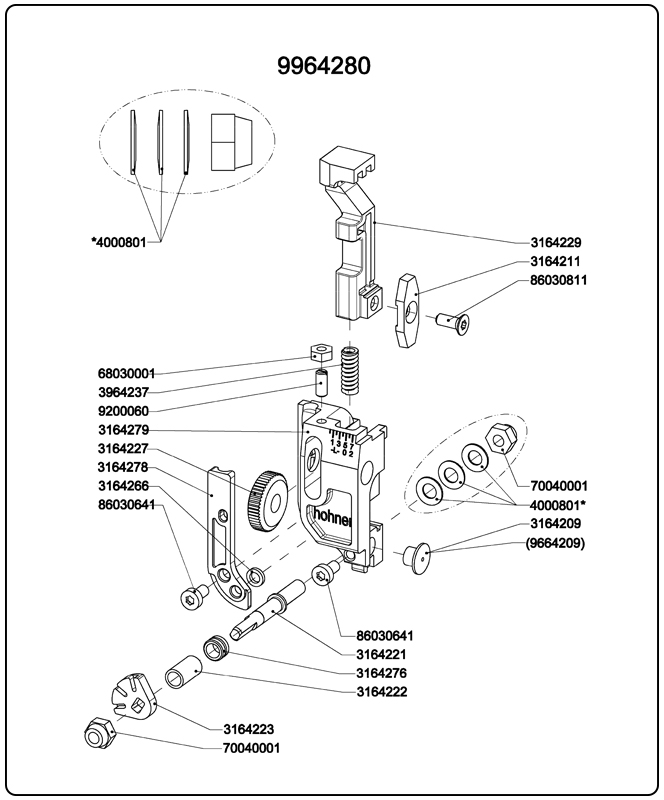 9964280

*4000801

3164229
3164211
86030811

68030001
3964237
9200060
3164279
3164227
3164278
3164266
86030641

1 3 5 7
-L- 0 2

hohner

70040001
4000801*
3164209
(9664209)

86030641
3164221
3164276
3164222

3164223
70040001