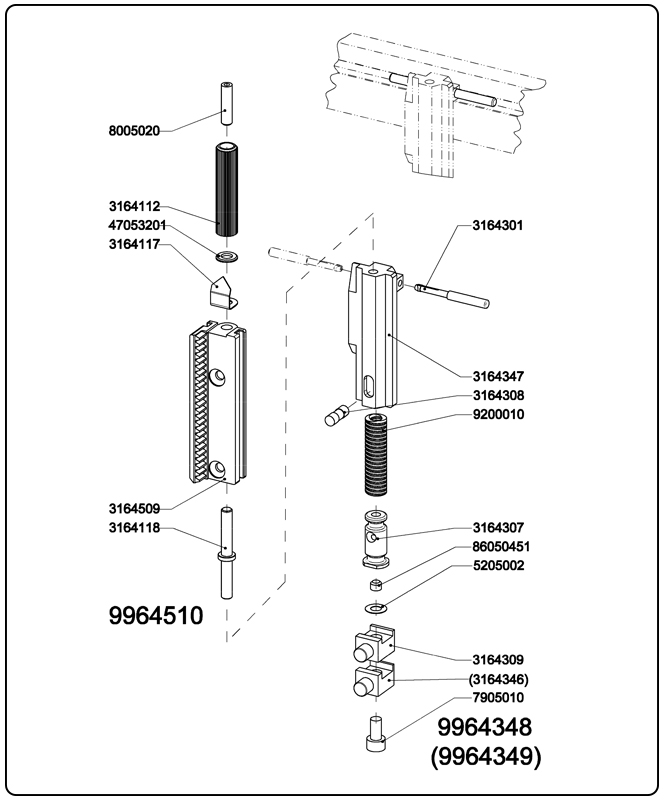 8005020

3164112
47053201
3164117

3164509
3164118

9964510

3164301

3164347
3164308
9200010

3164307
86050451
5205002

3164309
(3164346)
7905010

9964348
(9964349)