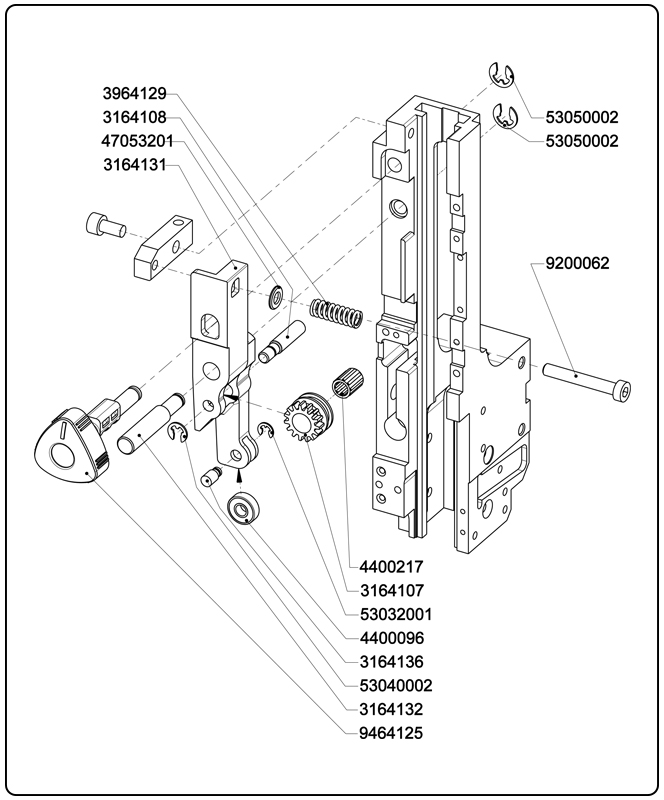 3964129
3164108
47053201
3164131
53050002
53050002
9200062
4400217
3164107
53032001
4400096
3164136
53040002
3164132
9464125