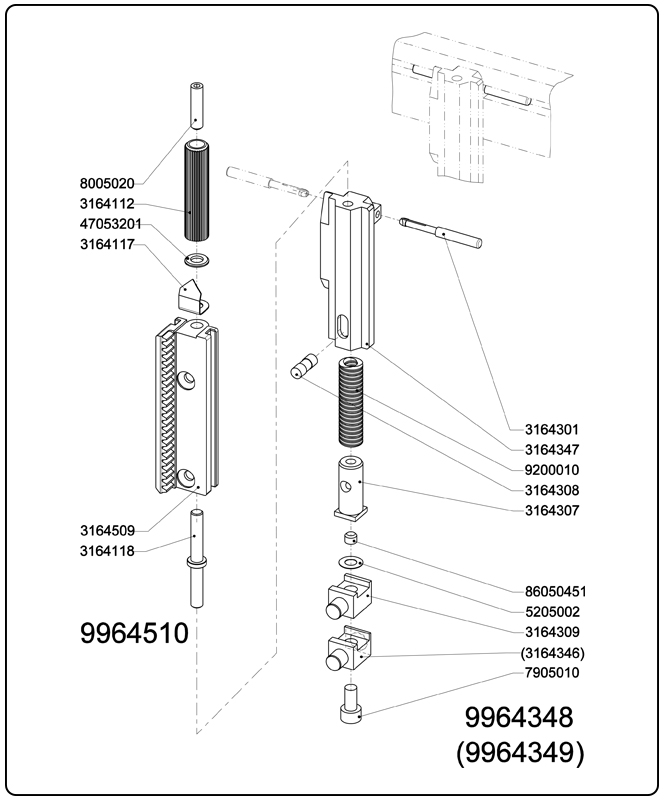 8005020
3164112
47053201
3164117

3164509
3164118

9964510

3164301
3164347
9200010
3164308
3164307

86050451
5205002
3164309
(3164346)
7905010

9964348
(9964349)