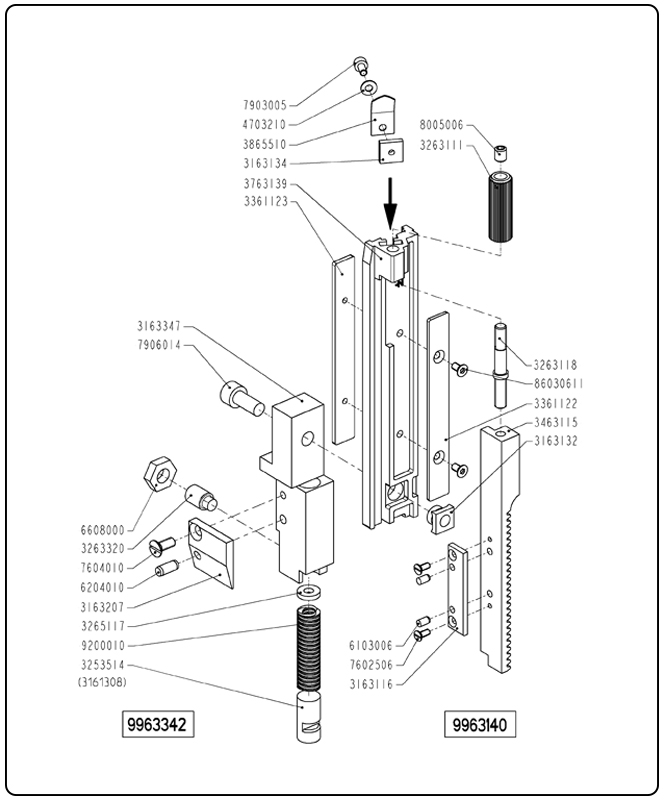 7903005
4703210
3865510
3163134
3763139
3361123
8005006
3263111
3163347
7906014
3263118
86030611
3361122
3463115
3163132
6608000
3263320
7604010
6204010
3163207
3265117
9200010
3253514
(3161308)
6103006
7602506
3163116
9963342
9963140