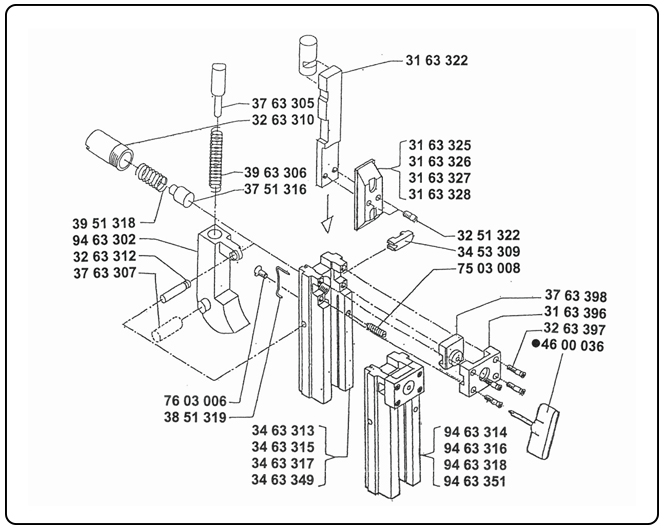 31 63 322
37 63 305
32 63 310
39 63 306
37 51 316
31 63 325
31 63 326
31 63 327
31 63 328
39 51 318
94 63 302
32 63 312
37 63 307
32 51 322
34 53 309
75 03 008
37 63 398
31 63 396
32 63 397
●46 00 036
76 03 006
38 51 319
34 63 313
34 63 315
34 63 317
34 63 349
94 63 314
94 63 316
94 63 318
94 63 351