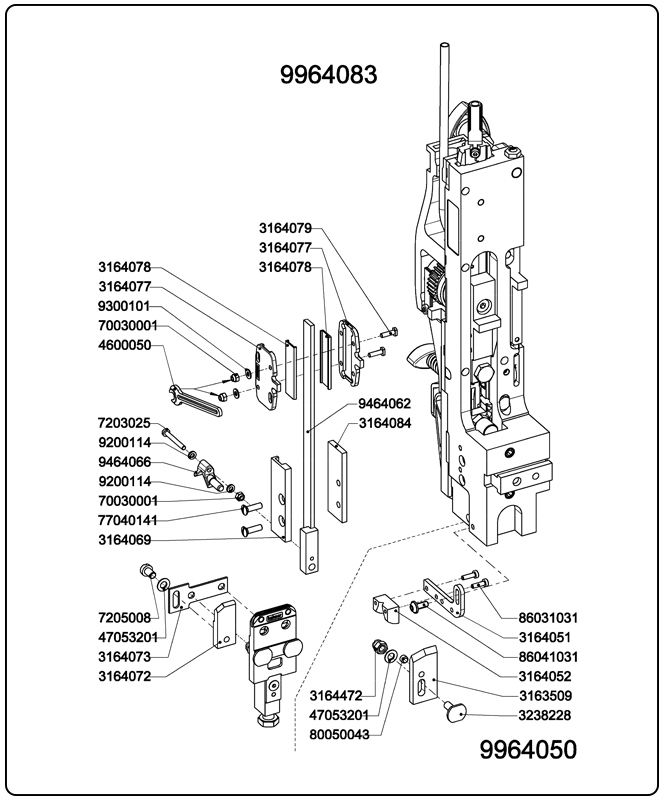 9964083

3164079
3164077
3164078

3164078
3164077
9300101
70030001
4600050

9464062
3164084

7203025
9200114
9464066
9200114
70030001
77040141
3164069

7205008
47053201
3164073
3164072

86031031
3164051
86041031
3164052
3163509
3238228

3164472
47053201
80050043

9964050