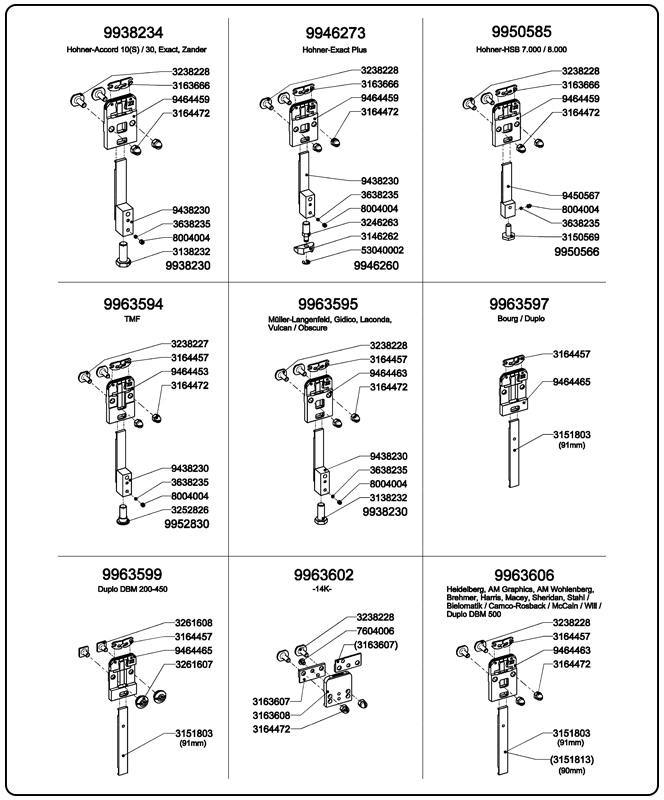 9938234
Hohner-Accord 10(S) / 30, Exact, Zander
3238228
3163666
9464459
3164472
9438230
3638235
8004004
3138232
9938230

9946273
Hohner-Exact Plus
3238228
3163666
9464459
3164472
9438230
3638235
8004004
3246263
3146262
53040002
9946260

9950585
Hohner-HSB 7.000 / 8.000
3238228
3163666
9464459
3164472
9450567
8004004
3638235
3150569
9950566

9963594
TMF
3238227
3164457
9464453
3164472
9438230
3638235
8004004
3252826
9952830

9963595
Müller-Langenfeld, Gidico, Laconda, Vulcan / Obscure
3238228
3164457
9464463
3164472
9438230
3638235
8004004
3138232
9938230

9963597
Bourg / Duplo
3164457
9464465
3151803
(91mm)

9963599
Duplo DBM 200-450
3261608
3164457
9464465
3261607
3151803
(91mm)

9963602
-14K-
3238228
7604006
(3163607)
3163607
3163608
3164472

9963606
Heidelberg, AM Graphics, AM Wohlenberg, Brehmer, Harris, Macey, Sheridan, Stahl / Bielomatik / Camco-Rosback / McCain / Will / Duplo DBM 500
3238228
3164457
9464463
3164472
3151803
(91mm)
(3151813)
(90mm)