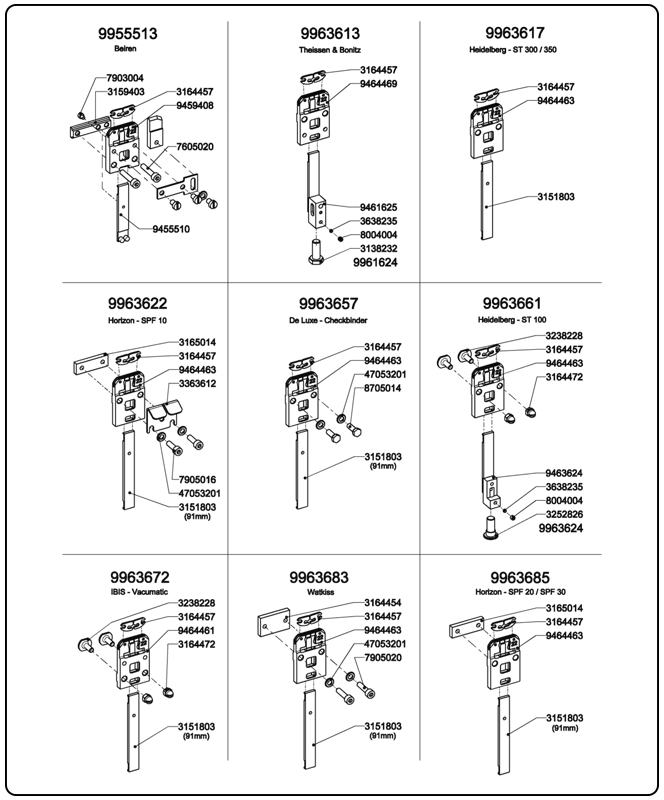 9955513
Beiren

7903004
3159403
3164457
9459408
7605020
9455510

9963613
Theissen & Bonitz

3164457
9464469
9461625
3638235
8004004
3138232
9961624

9963617
Heidelberg - ST 300 / 350

3164457
9464463
3151803

9963622
Horizon - SPF 10

3165014
3164457
9464463
3363612
7905016
47053201
3151803
(91mm)

9963657
De Luxe - Checkbinder

3164457
9464463
47053201
8705014
3151803
(91mm)

9963661
Heidelberg - ST 100

3238228
3164457
9464463
3164472
9463624
3638235
8004004
3252826
9963624

9963672
IBIS - Vacumatic

3238228
3164457
9464461
3164472
3151803
(91mm)

9963683
Watkiss

3164454
3164457
9464463
47053201
7905020
3151803
(91mm)

9963685
Horizon - SPF 20 / SPF 30

3165014
3164457
9464463
3151803
(91mm)