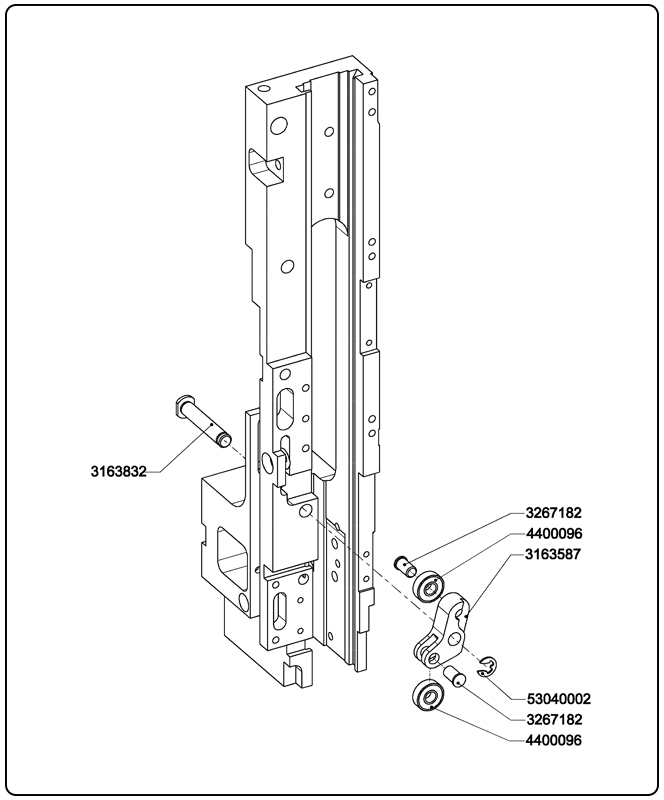 3163832

3267182
4400096
3163587

53040002
3267182
4400096