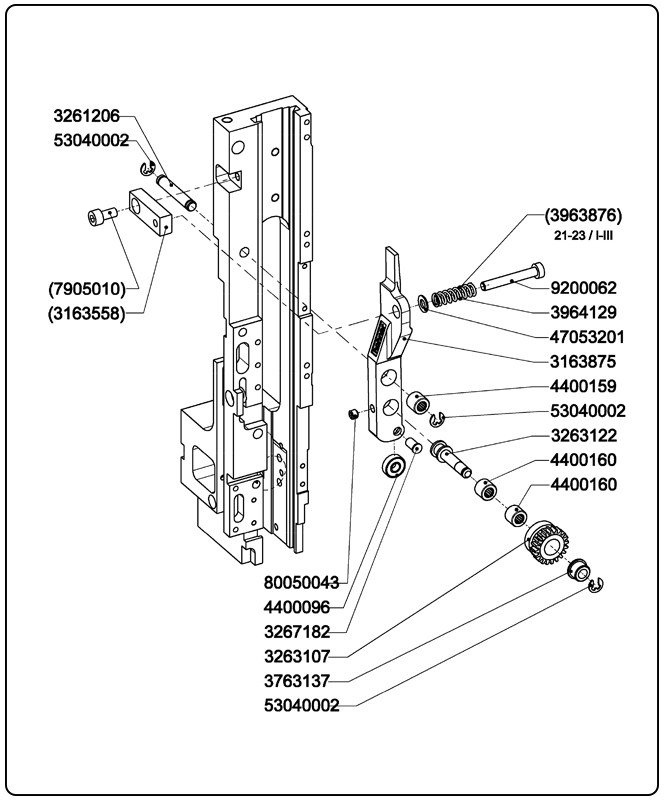 3261206
53040002
(7905010)
(3163558)
(3963876)
21-23 / I-III
9200062
3964129
47053201
3163875
4400159
53040002
3263122
4400160
4400160
80050043
4400096
3267182
3263107
3763137
53040002