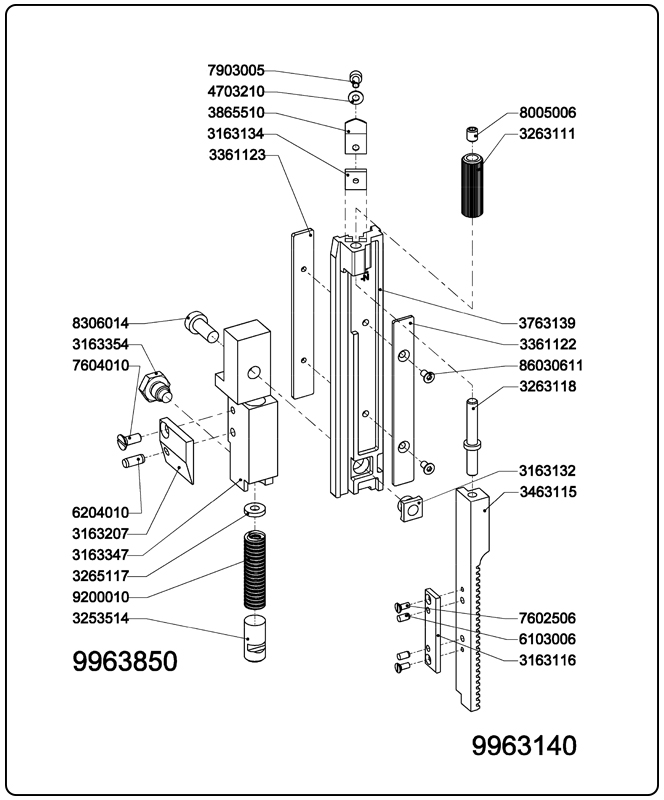 7903005
4703210
3865510
3163134
3361123
8005006
3263111
8306014
3163354
7604010
3763139
3361122
86030611
3263118
3163132
3463115
6204010
3163207
3163347
3265117
9200010
3253514
7602506
6103006
3163116
9963850
9963140