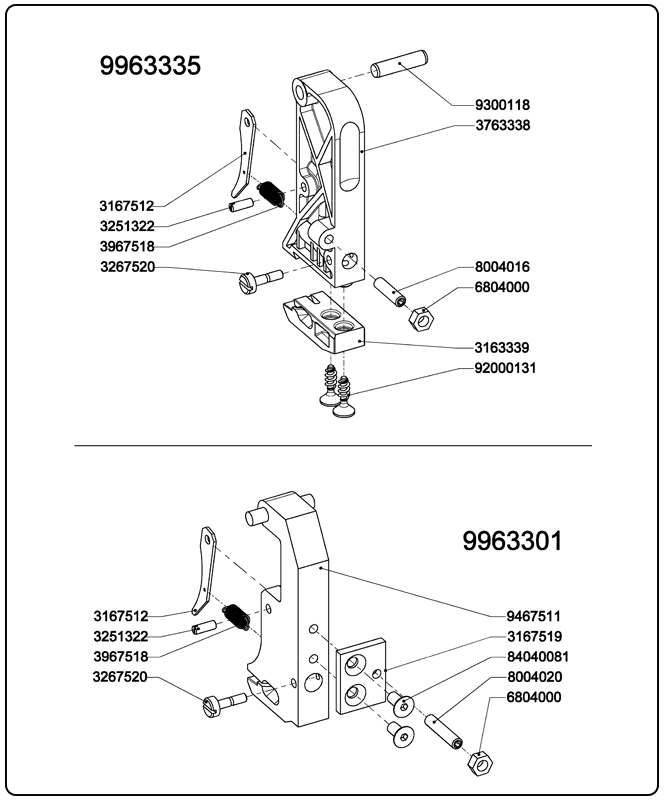 9963335

9300118
3763338
3167512
3251322
3967518
3267520
8004016
6804000
3163339
92000131

9963301

3167512
3251322
3967518
3267520
9467511
3167519
84040081
8004020
6804000