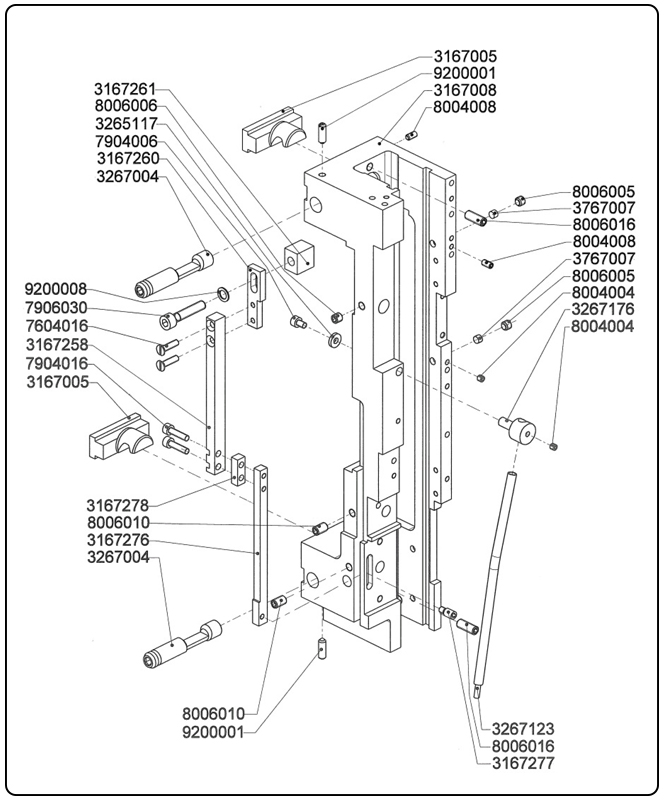 3167005
9200001
3167008
8004008
3167261
8006006
3265117
7904006
3167260
3267004
8006005
3767007
8006016
8004008
3767007
8006005
8004004
3267176
8004004
9200008
7906030
7604016
3167258
7904016
3167005
3167278
8006010
3167276
3267004
8006010
9200001
3267123
8006016
3167277