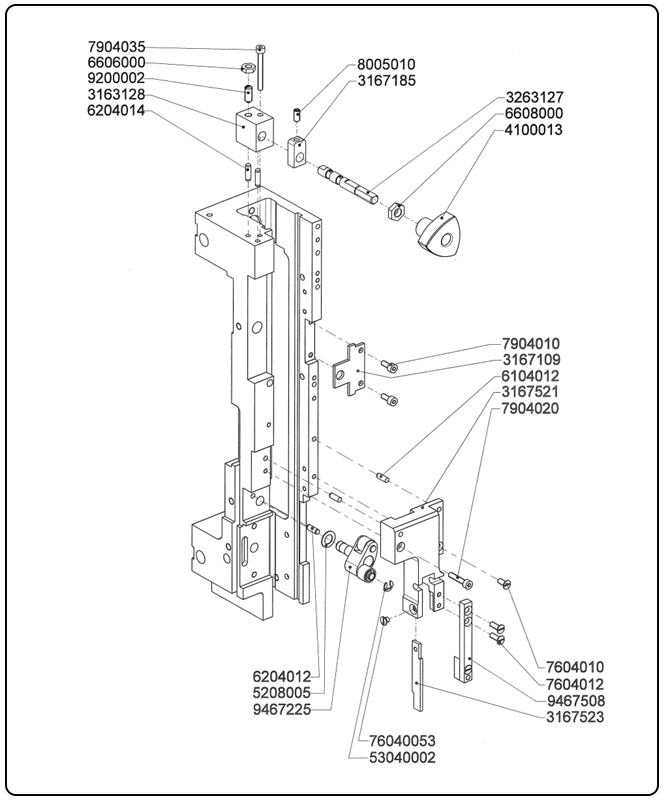 7904035
6606000
9200002
3163128
6204014

8005010
3167185

3263127
6608000
4100013

7904010
3167109
6104012
3167521
7904020

6204012
5208005
9467225

76040053
53040002

7604010
7604012
9467508
3167523