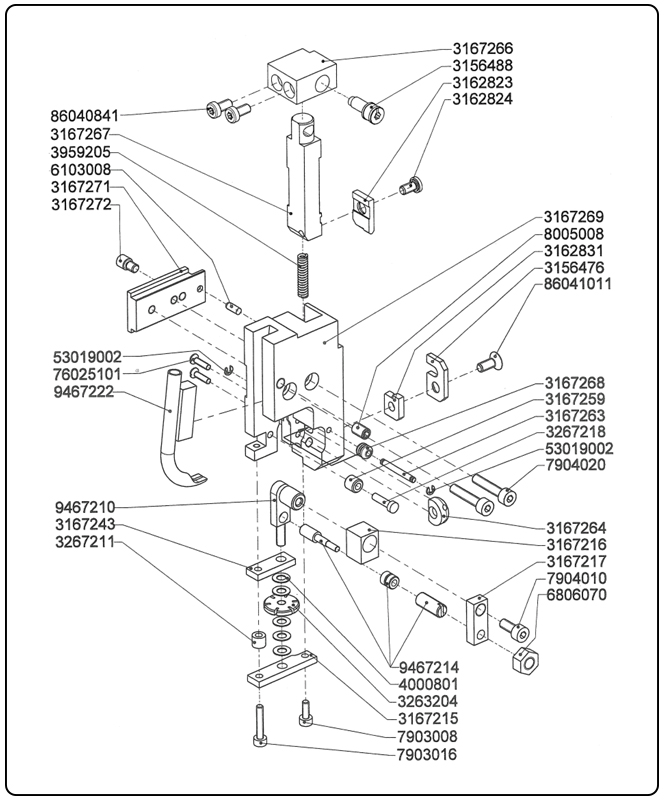 3167266
3156488
3162823
3162824
86040841
3167267
3959205
6103008
3167271
3167272
3167269
8005008
3162831
3156476
86041011
53019002
76025101
9467222
3167268
3167259
3167263
3267218
53019002
7904020
9467210
3167243
3267211
3167264
3167216
3167217
7904010
6806070
9467214
4000801
3263204
3167215
7903008
7903016