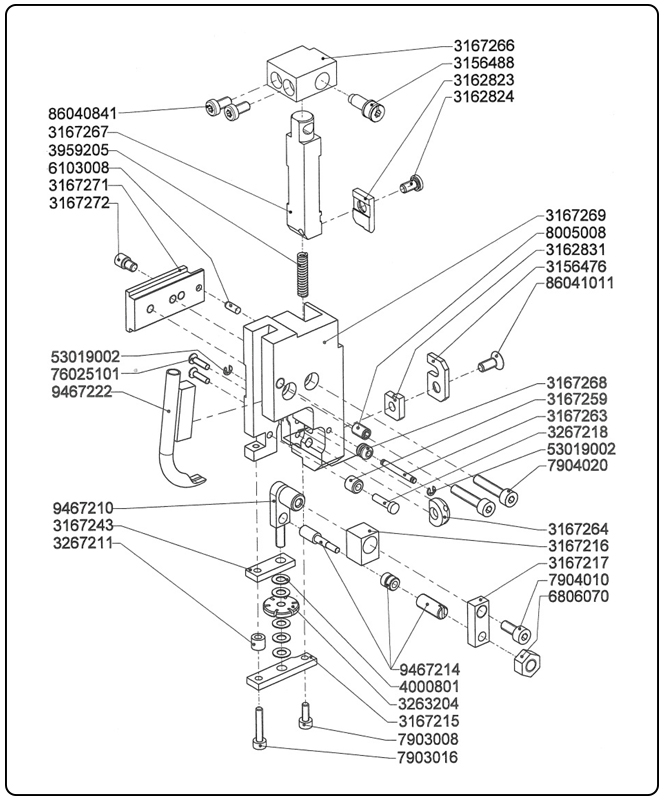 3167266
3156488
3162823
3162824
86040841
3167267
3959205
6103008
3167271
3167272
3167269
8005008
3162831
3156476
86041011
53019002
76025101
9467222
3167268
3167259
3167263
3267218
53019002
7904020
9467210
3167243
3267211
3167264
3167216
3167217
7904010
6806070
9467214
4000801
3263204
3167215
7903008
7903016