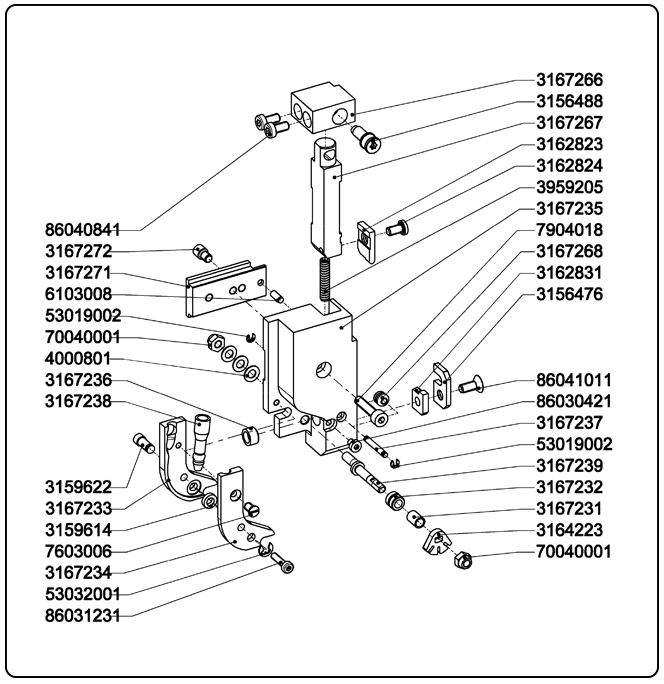 3167266
3156488
3167267
3162823
3162824
3959205
3167235
7904018
3167268
3162831
3156476
86041011
86030421
3167237
53019002
3167239
3167232
3167231
3164223
70040001

86040841
3167272
3167271
6103008
53019002
70040001
4000801
3167236
3167238
3159622
3167233
3159614
7603006
3167234
53032001
86031231