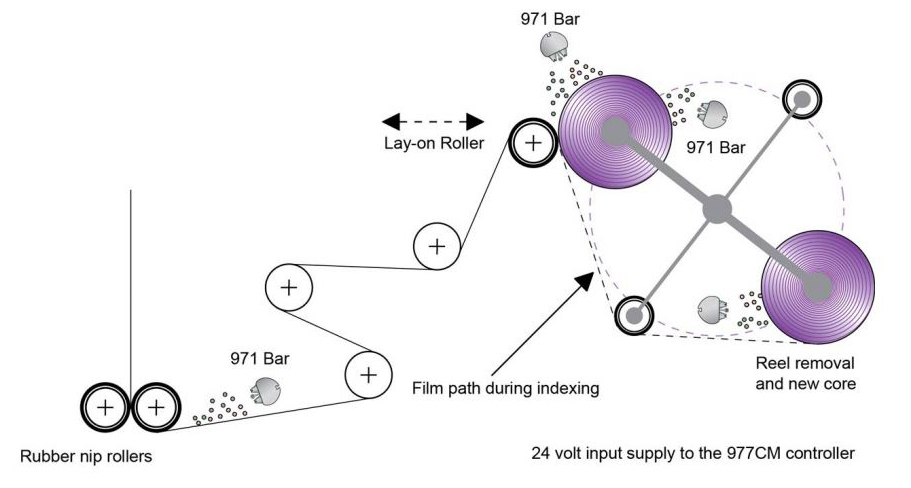 971 Bar

Lay-on Roller

971 Bar

971 Bar

Film path during indexing

Reel removal and new core

Rubber nip rollers

24 volt input supply to the 977CM controller