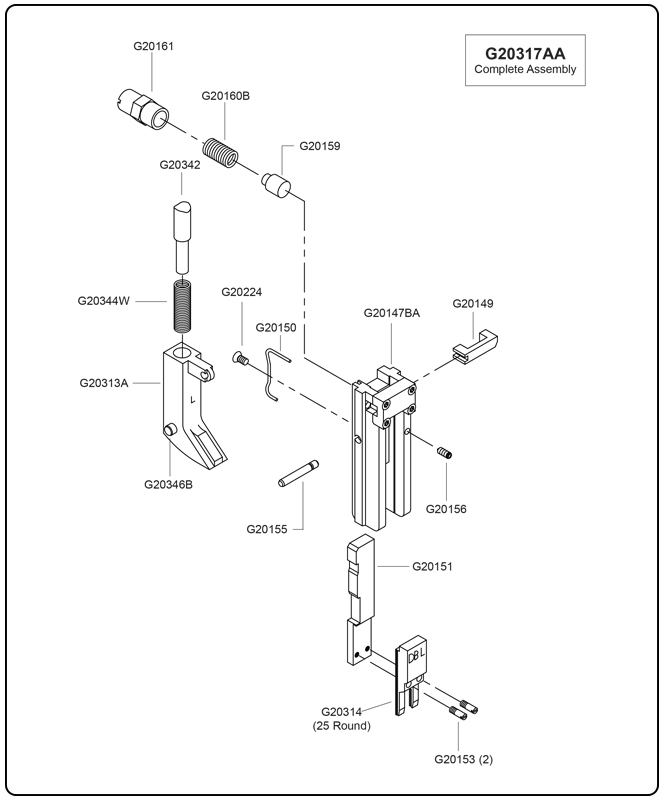 G20317AA
Complete Assembly

G20161
G20160B
G20159
G20342
G20344W
G20224
G20150
G20147BA
G20149
G20313A
L
G20346B
G20155
G20156
G20151
DBL
G20314
(25 Round)
G20153 (2)