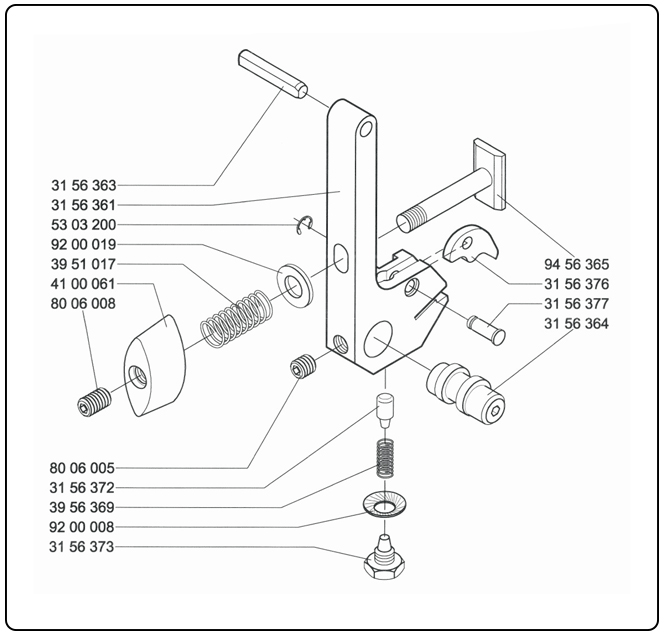 31 56 363
31 56 361
53 03 200
92 00 019
39 51 017
41 00 061
80 06 008

94 56 365
31 56 376
31 56 377
31 56 364

80 06 005
31 56 372
39 56 369
92 00 008
31 56 373