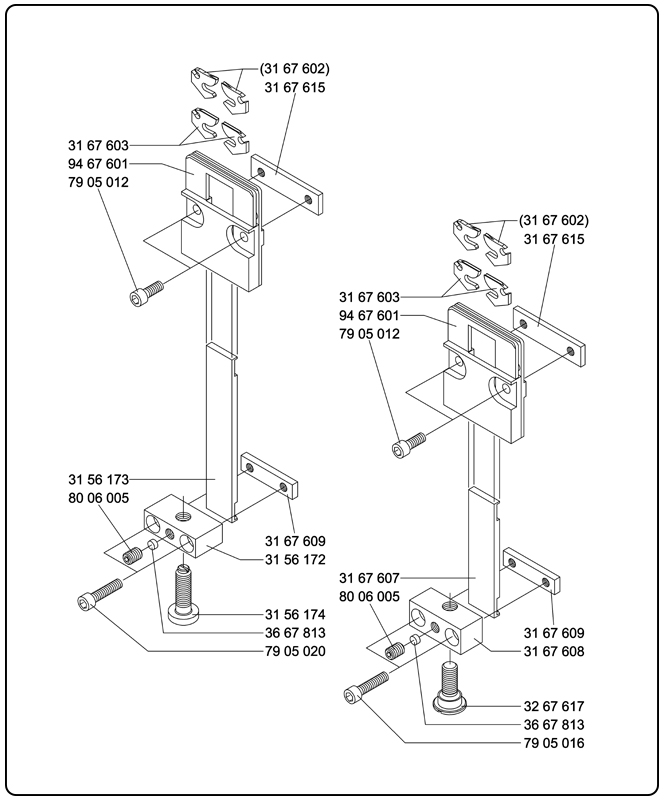 (31 67 602)
31 67 615
31 67 603
94 67 601
79 05 012
31 56 173
80 06 005
31 67 609
31 56 172
31 56 174
36 67 813
79 05 020

(31 67 602)
31 67 615
31 67 603
94 67 601
79 05 012
31 67 607
80 06 005
31 67 609
31 67 608
32 67 617
36 67 813
79 05 016