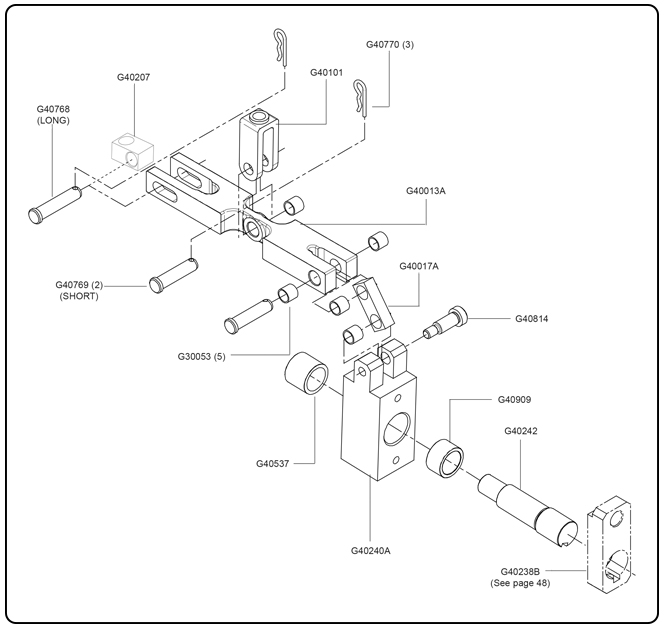 G40770 (3)

G40207

G40101

G40768
(LONG)

G40013A

G40017A

G40769 (2)
(SHORT)

G40814

G30053 (5)

G40909

G40242

G40537

G40240A

G40238B
(See page 48)