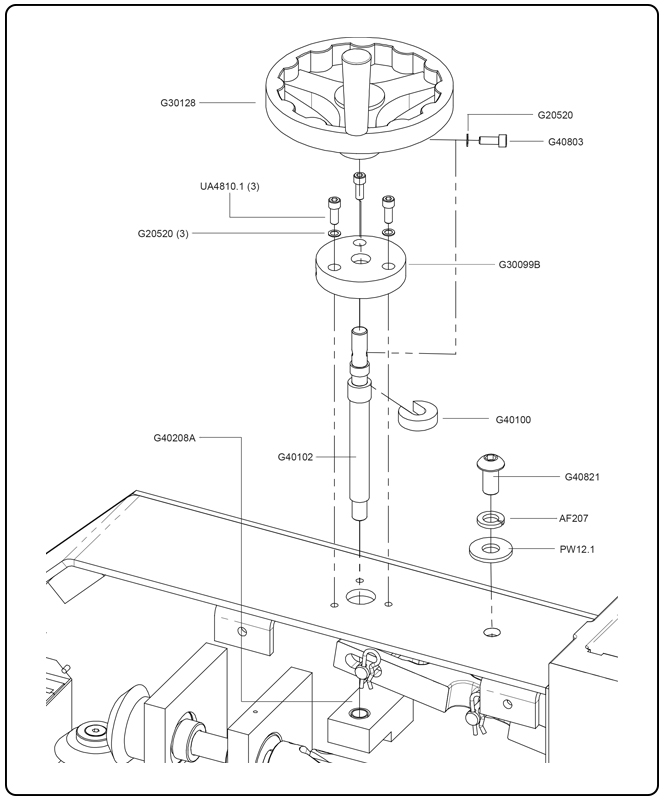 G30128

G20520

G40803

UA4810.1 (3)

G20520 (3)

G30099B

G40100

G40208A

G40102

G40821

AF207

PW12.1