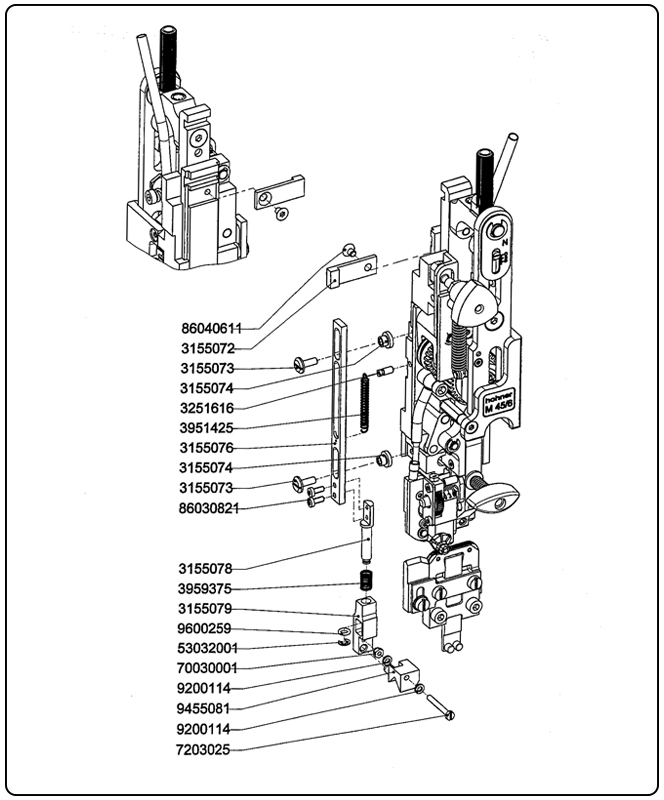 N

hohner
M 45/6

86040611
3155072
3155073
3155074
3251616
3951425
3155076
3155074
3155073
86030821
3155078
3959375
3155079
9600259
53032001
70030001
9200114
9455081
9200114
7203025