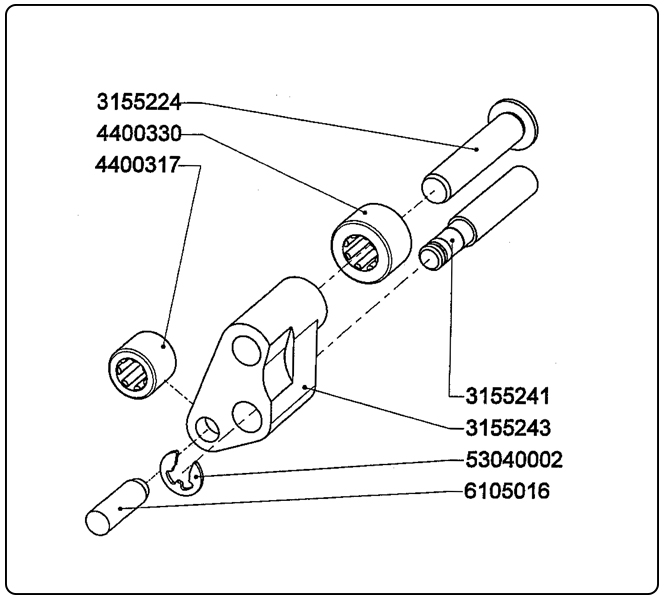 3155224
4400330
4400317
3155241
3155243
53040002
6105016