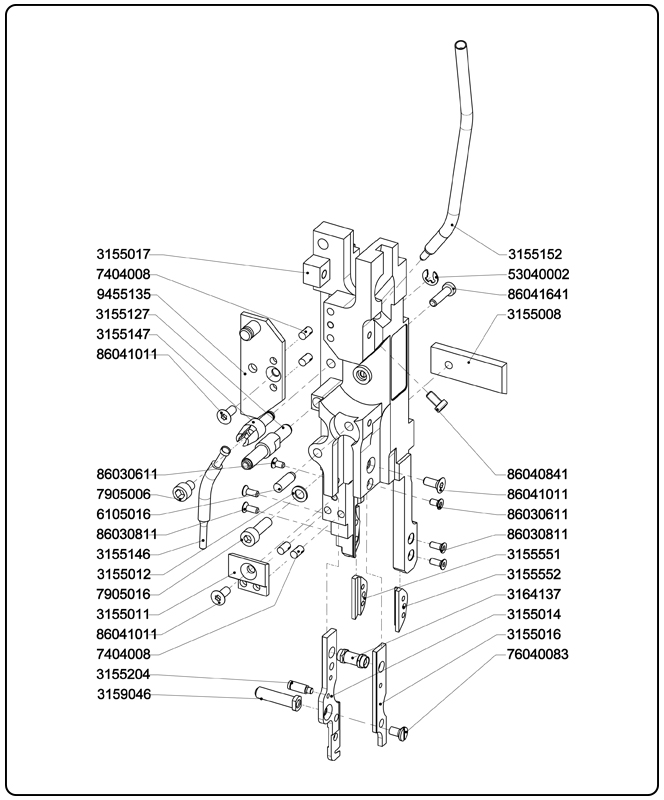 3155017
7404008
9455135
3155127
3155147
86041011
86030611
7905006
6105016
86030811
3155146
3155012
7905016
3155011
86041011
7404008
3155204
3159046

3155152
53040002
86041641
3155008
86040841
86041011
86030611
86030811
3155551
3155552
3164137
3155014
3155016
76040083