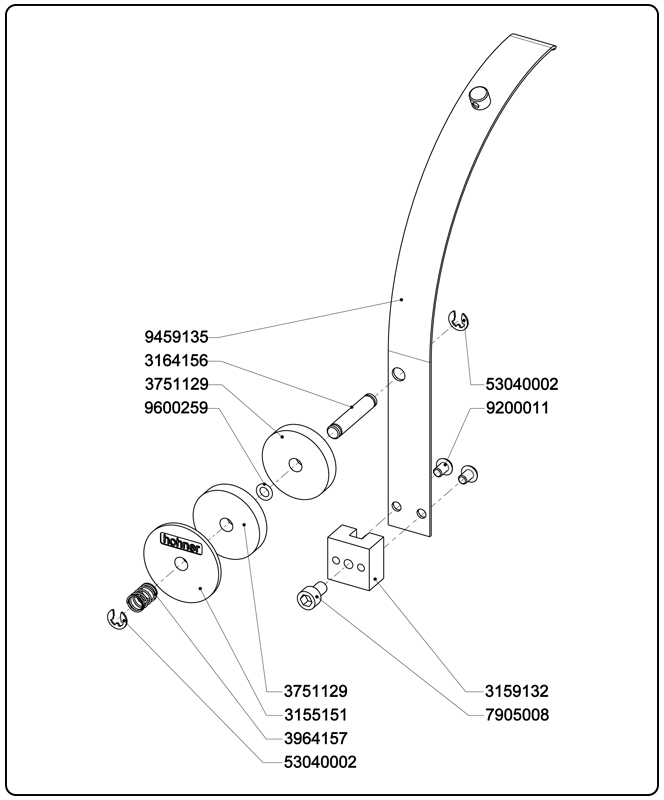 9459135
3164156
3751129
9600259
53040002
9200011
hohner
3751129
3155151
3964157
53040002
3159132
7905008