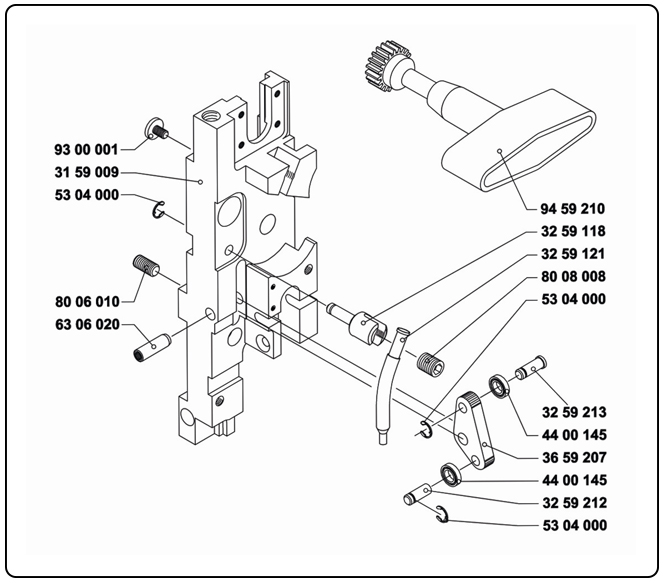 93 00 001
31 59 009
53 04 000
80 06 010
63 06 020
94 59 210
32 59 118
32 59 121
80 08 008
53 04 000
32 59 213
44 00 145
36 59 207
44 00 145
32 59 212
53 04 000