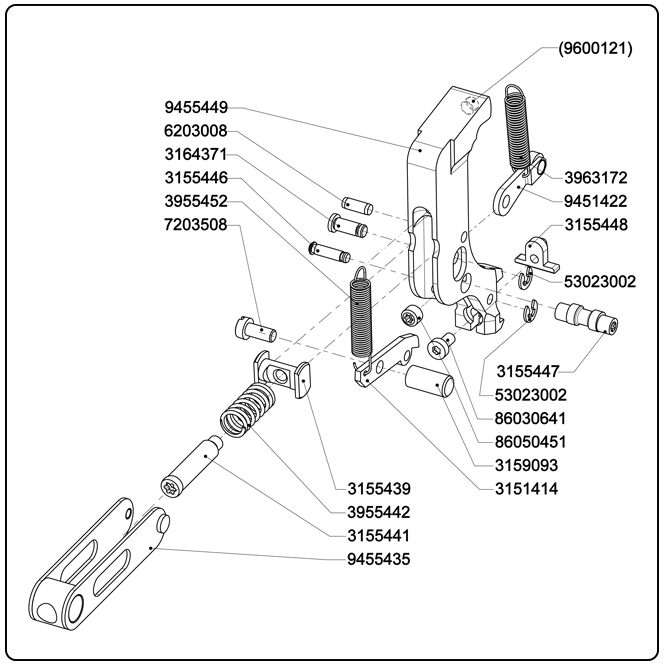 (9600121)
9455449
6203008
3164371
3155446
3955452
7203508
3963172
9451422
3155448
53023002
3155447
53023002
86030641
86050451
3159093
3151414
3155439
3955442
3155441
9455435