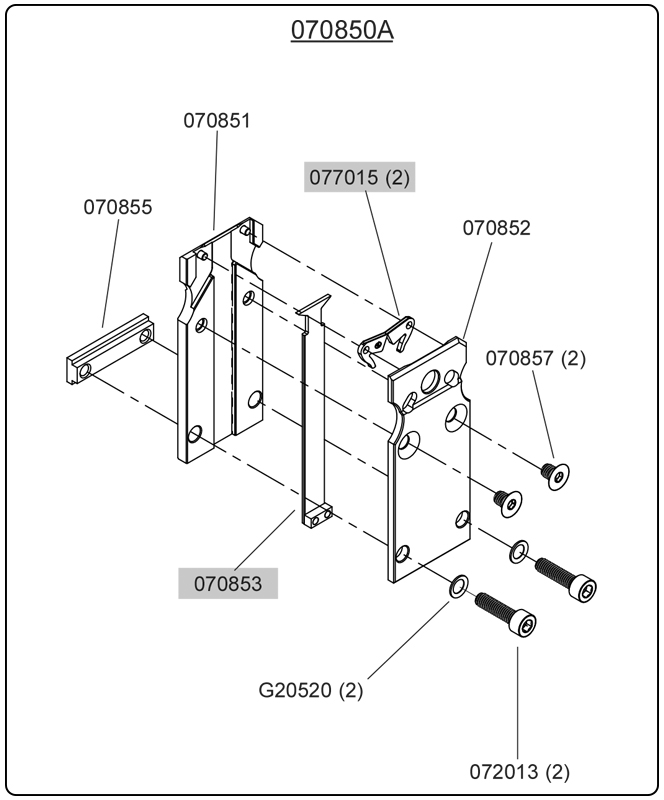 070850A

070851

077015 (2)

070855

070852

070857 (2)

070853

G20520 (2)

072013 (2)