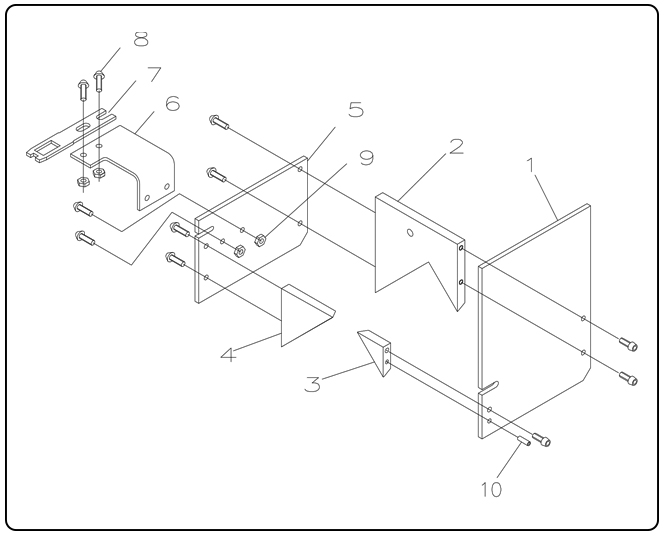 8
7
6
5
9
2
1
4
3
10