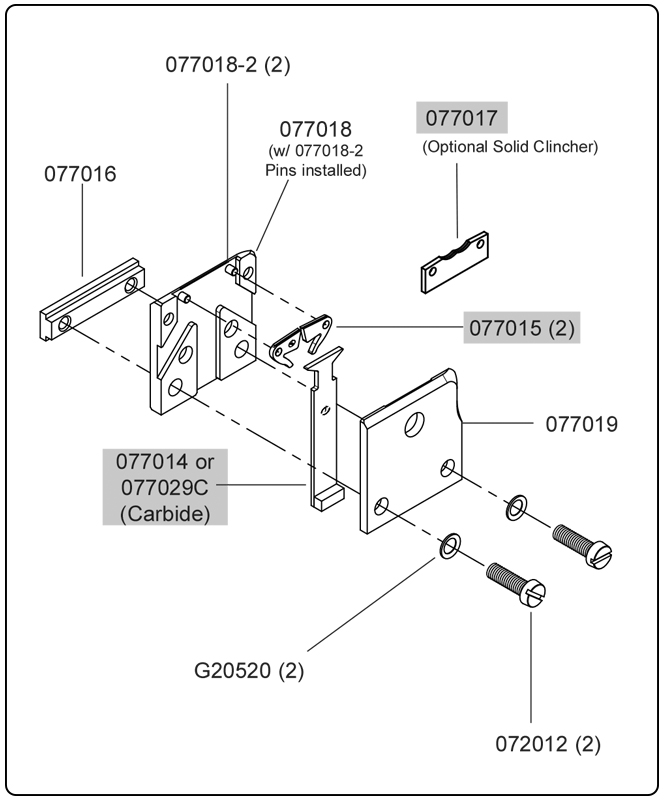 077018-2 (2)

077018
(w/ 077018-2
Pins installed)

077017
(Optional Solid Clincher)

077016

077015 (2)

077019

077014 or
077029C
(Carbide)

G20520 (2)

072012 (2)