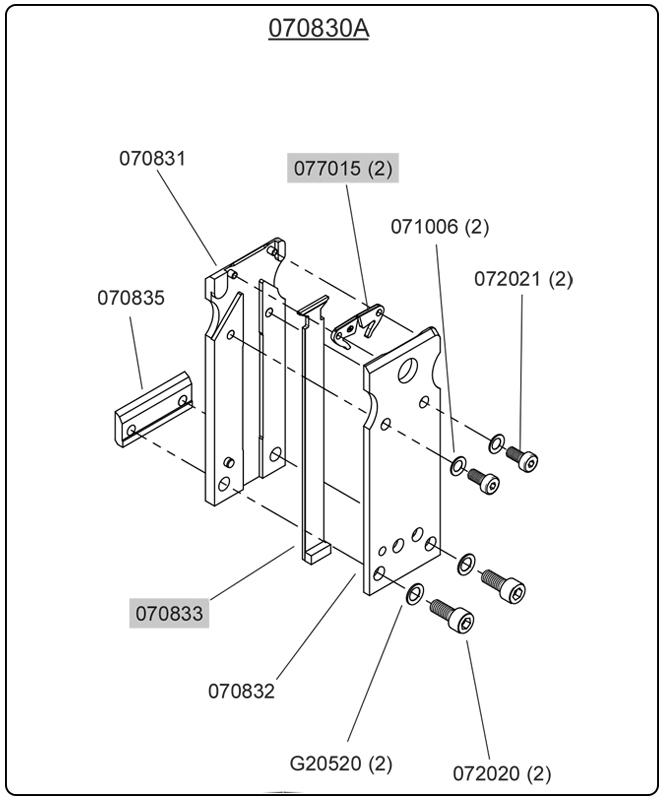 070830A

070831

077015 (2)

071006 (2)

072021 (2)

070835

070833

070832

G20520 (2)

072020 (2)