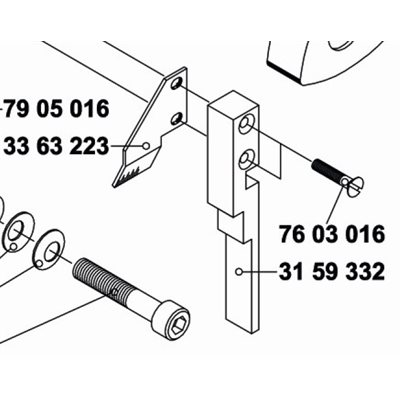 79 05 016

33 63 223

76 03 016

31 59 332