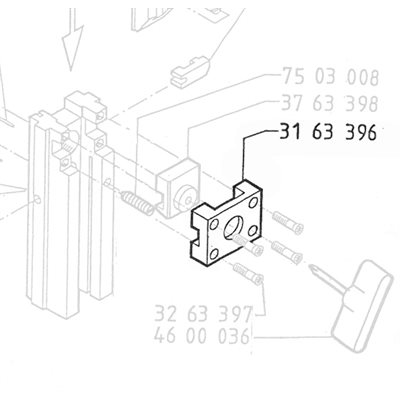 75 03 008
37 63 398
31 63 396
32 63 397
46 00 036