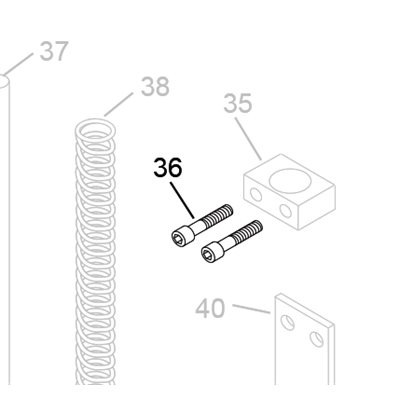 37
38
35
36
40