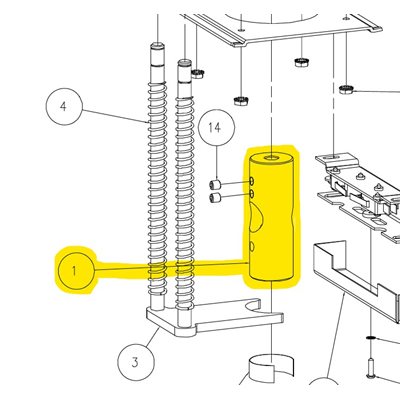 4
14
1
3