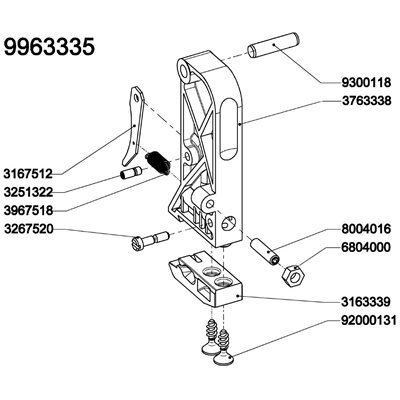 9963335

9300118
3763338
3167512
3251322
3967518
3267520
8004016
6804000
3163339
92000131