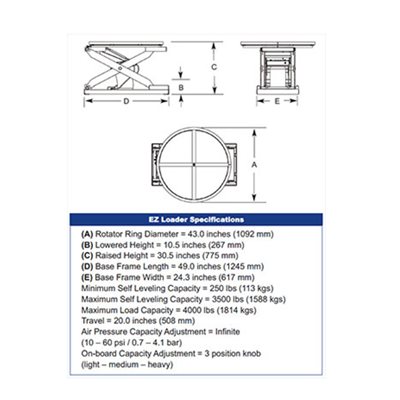 C

B

D

E

A

EZ Loader Specifications

(A) Rotator Ring Diameter = 43.0 inches (1092 mm)
(B) Lowered Height = 10.5 inches (267 mm)
(C) Raised Height = 30.5 inches (775 mm)
(D) Base Frame Length = 49.0 inches (1245 mm)
(E) Base Frame Width = 24.3 inches (617 mm)
Minimum Self Leveling Capacity = 250 lbs (113 kgs)
Maximum Self Leveling Capacity = 3500 lbs (1588 kgs)
Maximum Load Capacity = 4000 lbs (1814 kgs)
Travel = 20.0 inches (508 mm)
Air Pressure Capacity Adjustment = Infinite
(10 – 60 psi / 0.7 – 4.1 bar)
On-board Capacity Adjustment = 3 position knob
(light – medium – heavy)