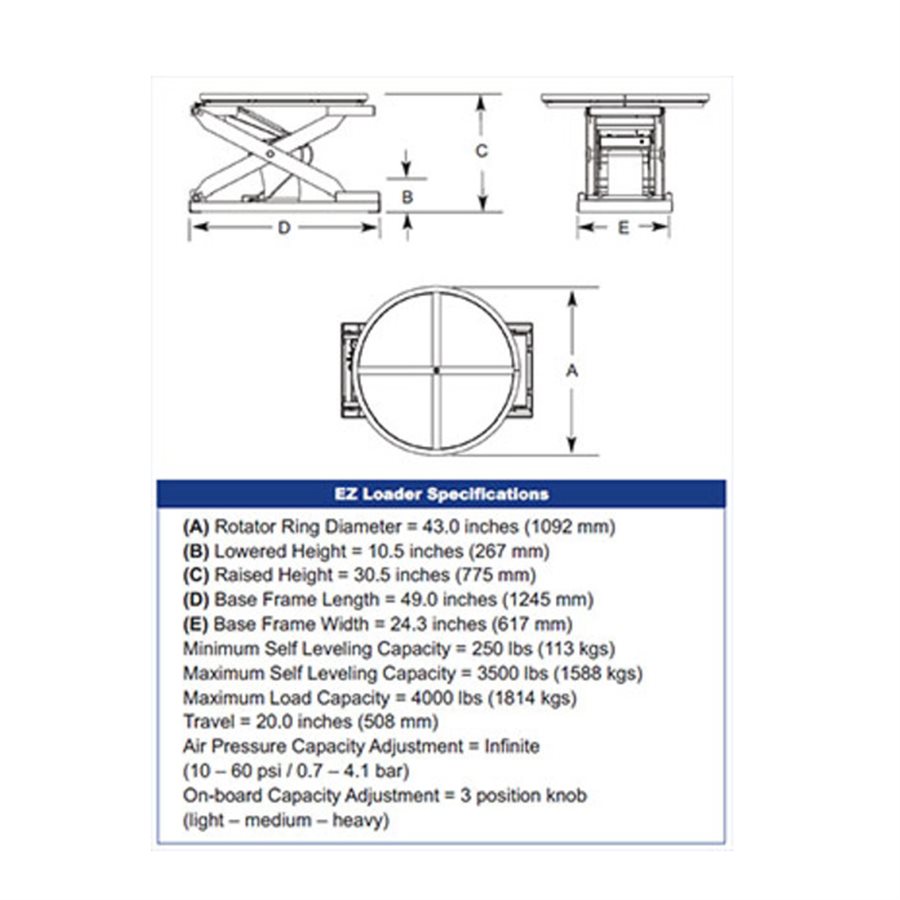 C

B

D

E

A

EZ Loader Specifications

(A) Rotator Ring Diameter = 43.0 inches (1092 mm)
(B) Lowered Height = 10.5 inches (267 mm)
(C) Raised Height = 30.5 inches (775 mm)
(D) Base Frame Length = 49.0 inches (1245 mm)
(E) Base Frame Width = 24.3 inches (617 mm)
Minimum Self Leveling Capacity = 250 lbs (113 kgs)
Maximum Self Leveling Capacity = 3500 lbs (1588 kgs)
Maximum Load Capacity = 4000 lbs (1814 kgs)
Travel = 20.0 inches (508 mm)
Air Pressure Capacity Adjustment = Infinite
(10 – 60 psi / 0.7 – 4.1 bar)
On-board Capacity Adjustment = 3 position knob
(light – medium – heavy)