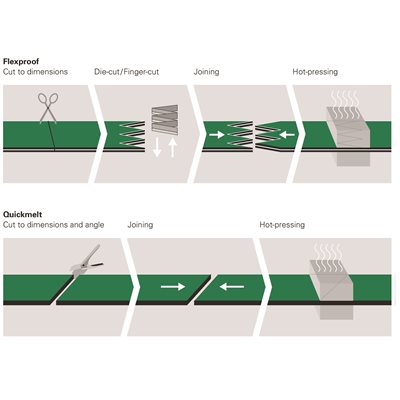 Flexproof
Cut to dimensions

Die-cut/Finger-cut

Joining

Hot-pressing

Quickmelt
Cut to dimensions and angle

Joining

Hot-pressing