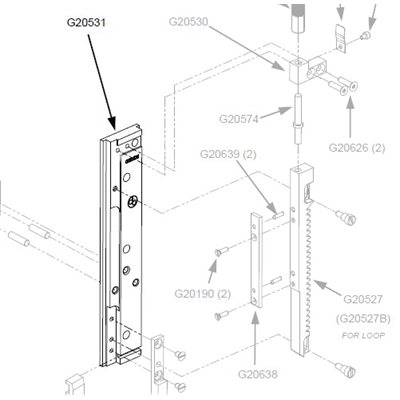 G20531

G20530

G20574

G20626 (2)

G20639 (2)

G20190 (2)

G20527
(G20527B)
FOR LOOP

G20638