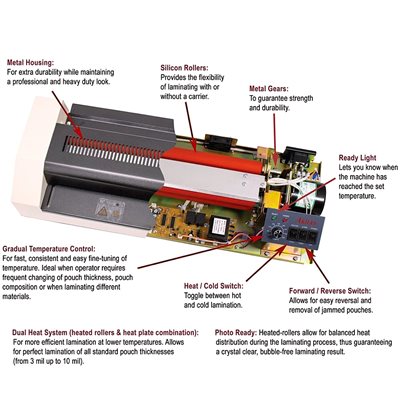 Metal Housing:
For extra durability while maintaining a professional and heavy duty look.

Silicon Rollers:
Provides the flexibility of laminating with or without a carrier.

Metal Gears:
To guarantee strength and durability.

Ready Light
Lets you know when the machine has reached the set temperature.

Gradual Temperature Control:
For fast, consistent and easy fine-tuning of temperature. Ideal when operator requires frequent changing of pouch thickness, pouch composition or when laminating different materials.

Heat / Cold Switch:
Toggle between hot and cold lamination.

Forward / Reverse Switch:
Allows for easy reversal and removal of jammed pouches.

Dual Heat System (heated rollers & heat plate combination):
For more efficient lamination at lower temperatures. Allows for perfect lamination of all standard pouch thicknesses (from 3 mil up to 10 mil).

Photo Ready: Heated-rollers allow for balanced heat distribution during the laminating process, thus guaranteeing a crystal clear, bubble-free laminating result.